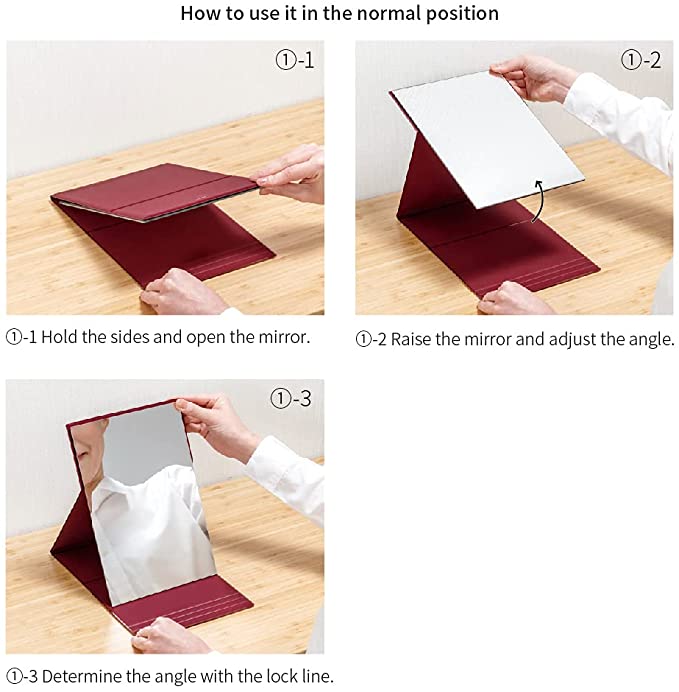 How to use it in the normal position

①-1

①-1 Hold the sides and open the mirror.

①-2

①-2 Raise the mirror and adjust the angle.

①-3

①-3 Determine the angle with the lock line.