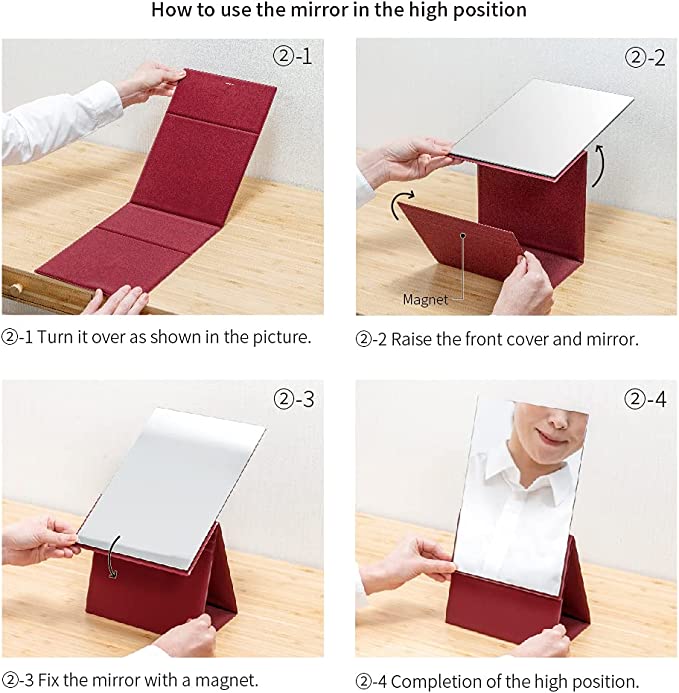 How to use the mirror in the high position

②-1

②-1 Turn it over as shown in the picture.

②-2

Magnet

②-2 Raise the front cover and mirror.

②-3

②-3 Fix the mirror with a magnet.

②-4

②-4 Completion of the high position.